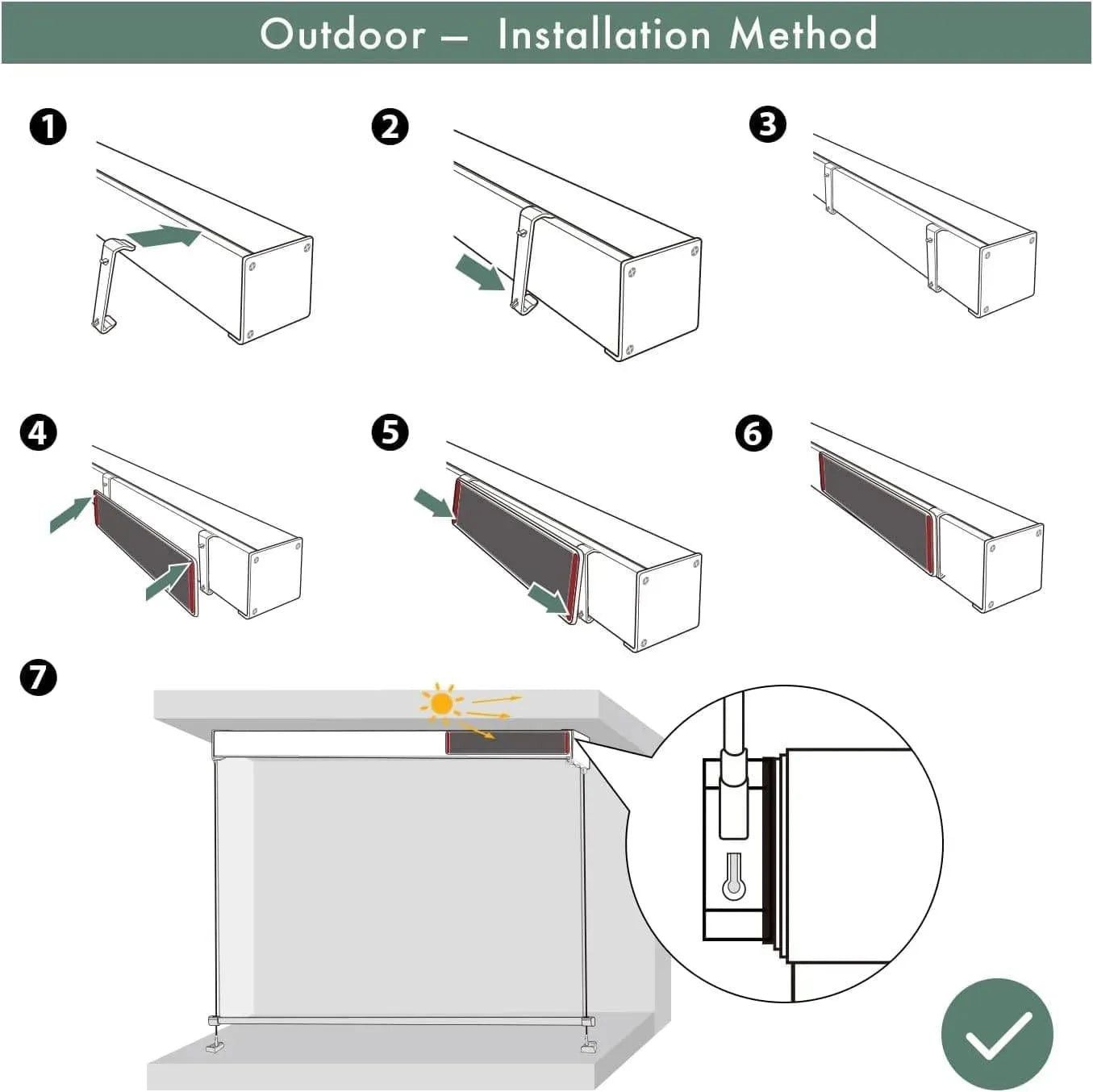 Outdoor — Installation Method

1

2

3

4

5

6

7