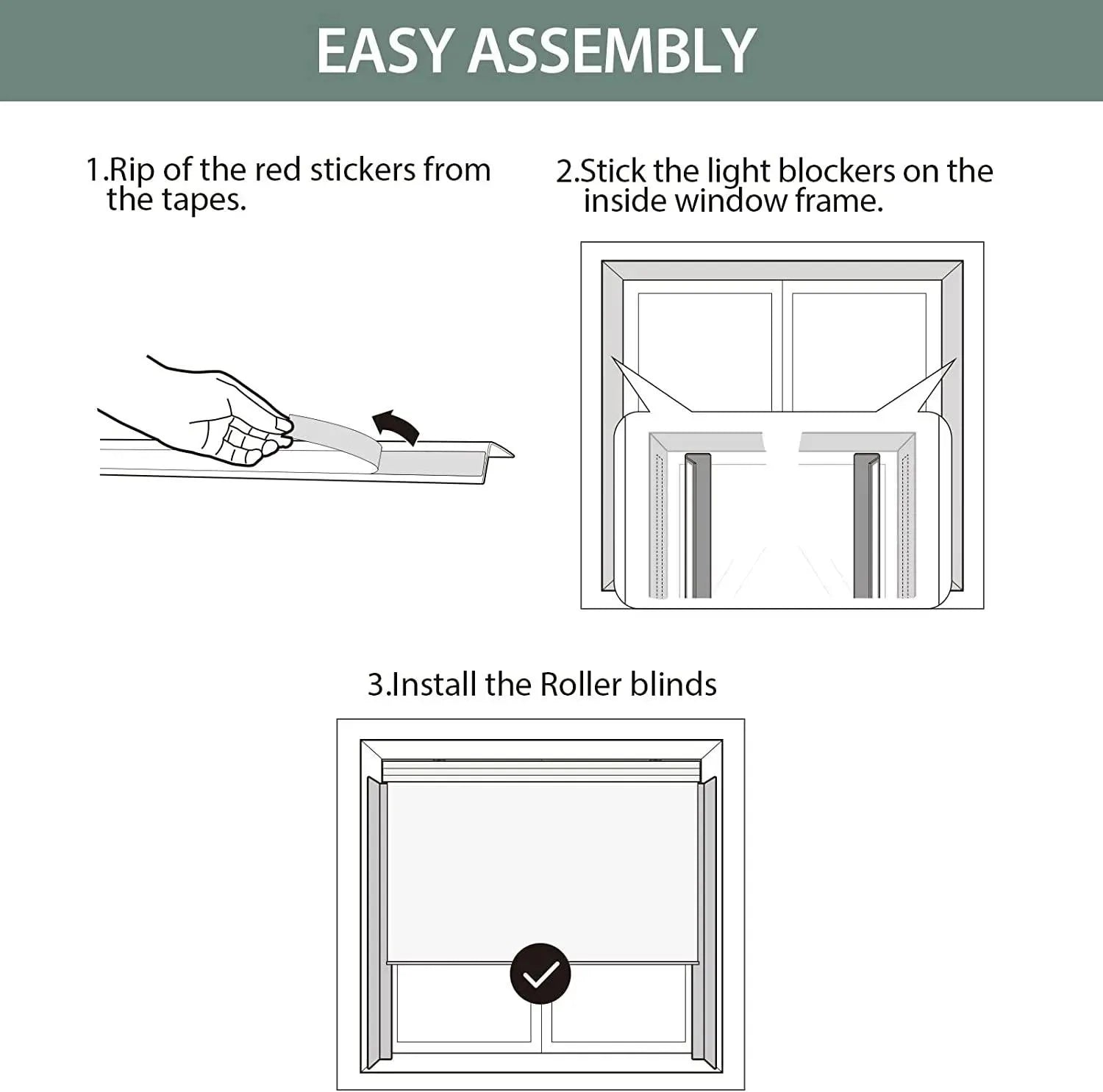 EASY ASSEMBLY

1.Rip of the red stickers from the tapes.

2.Stick the light blockers on the inside window frame.

3.Install the Roller blinds